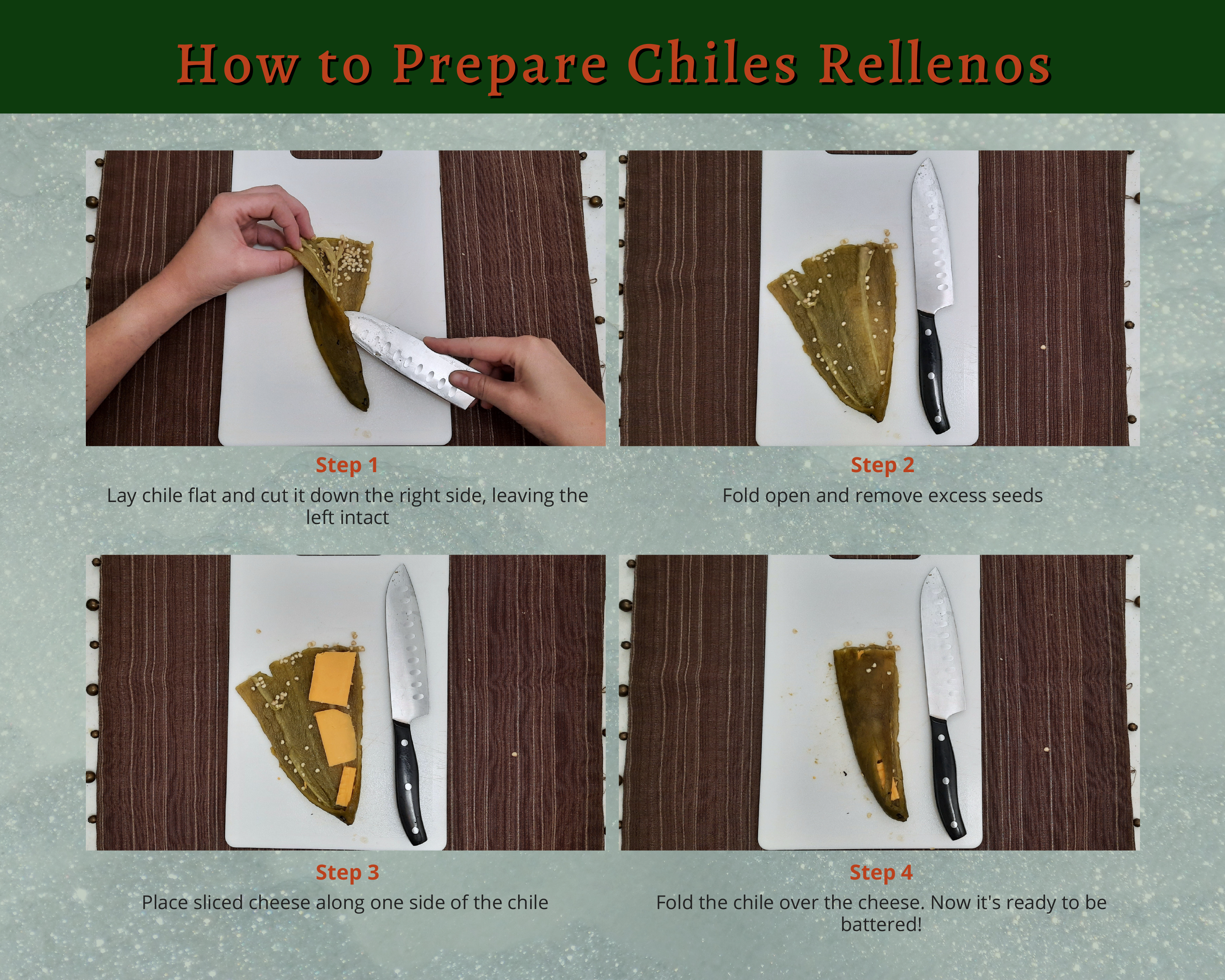 How to Prepare Chiles Rellenos

Step 1
Lay chile flat and cut it down the right side, leaving the left intact

Step 2
Fold open and remove excess seeds

Step 3
Place sliced cheese along one side of the chile

Step 4
Fold the chile over the cheese. Now it's ready to be battered!